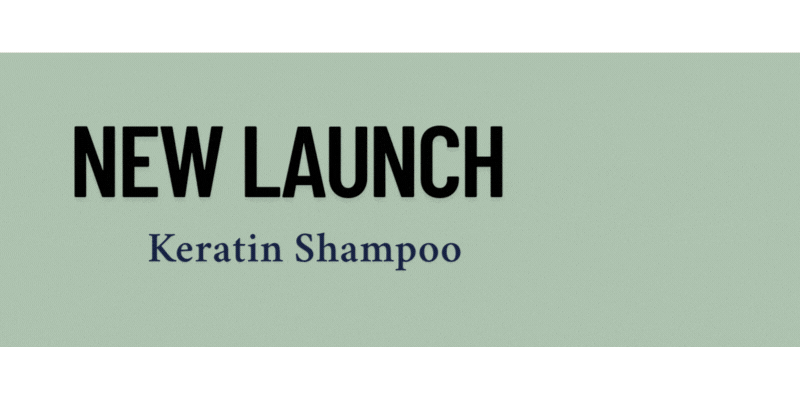 NEW LAUNCH

Keratin Shampoo